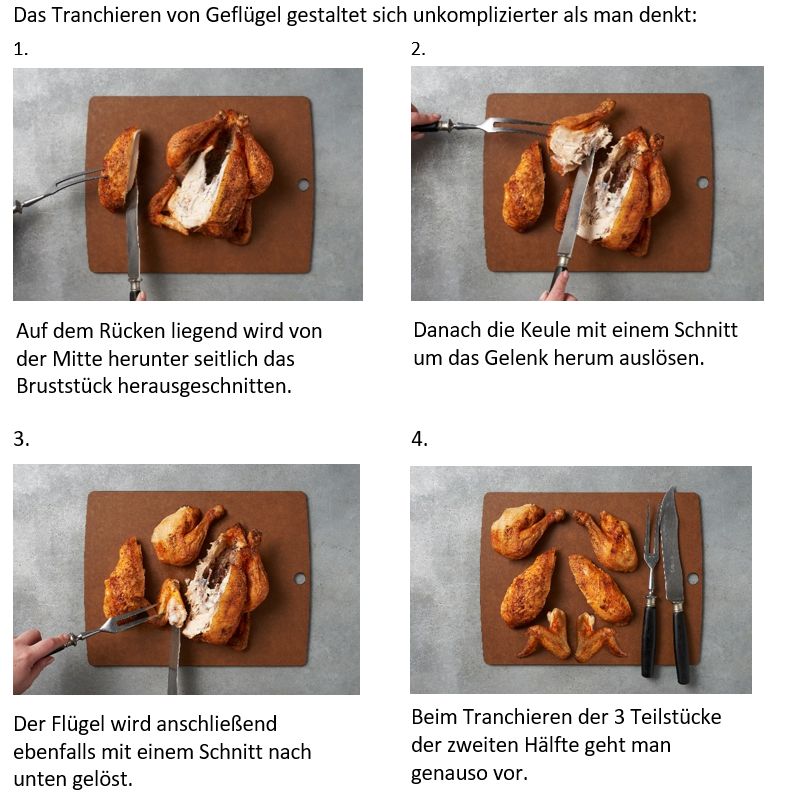 Das Tranchieren von Geflügel gestaltet sich unkomplizierter als man denkt:

1.

Auf dem Rücken liegend wird von der Mitte herunter seitlich das Bruststück herausgeschnitten.

2.

Danach die Keule mit einem Schnitt um das Gelenk herum auslösen.

3.

Der Flügel wird anschließend ebenfalls mit einem Schnitt nach unten gelöst.

4.

Beim Tranchieren der 3 Teilstücke der zweiten Hälfte geht man genauso vor.